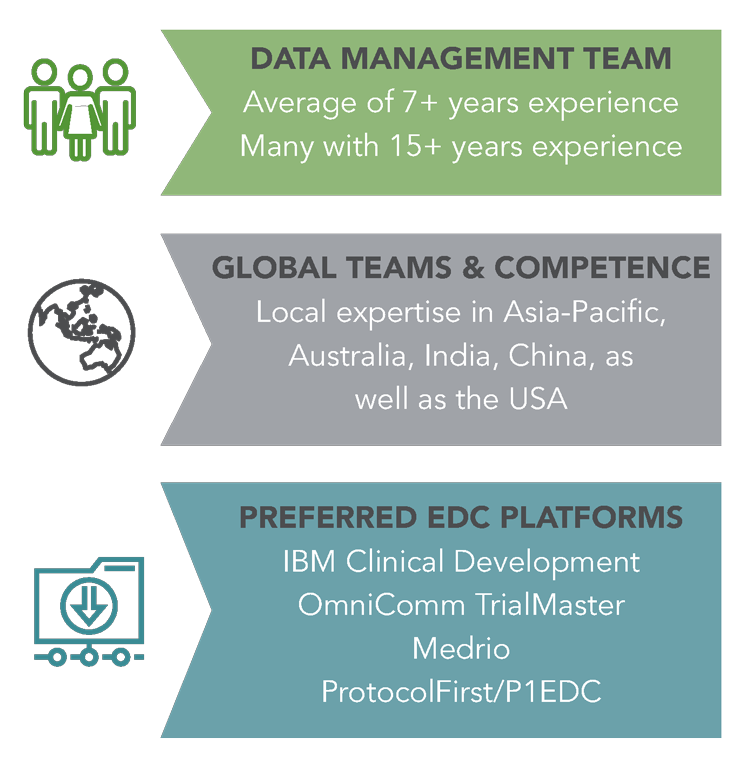 DATA MANAGEMENT TEAM
Average of 7+ years experience
Many with 15+ years experience

GLOBAL TEAMS & COMPETENCE
Local expertise in Asia-Pacific, Australia, India, China, as well as the USA

PREFERRED EDC PLATFORMS
IBM Clinical Development
OmniComm TrialMaster
Medrio
ProtocolFirst/P1EDC